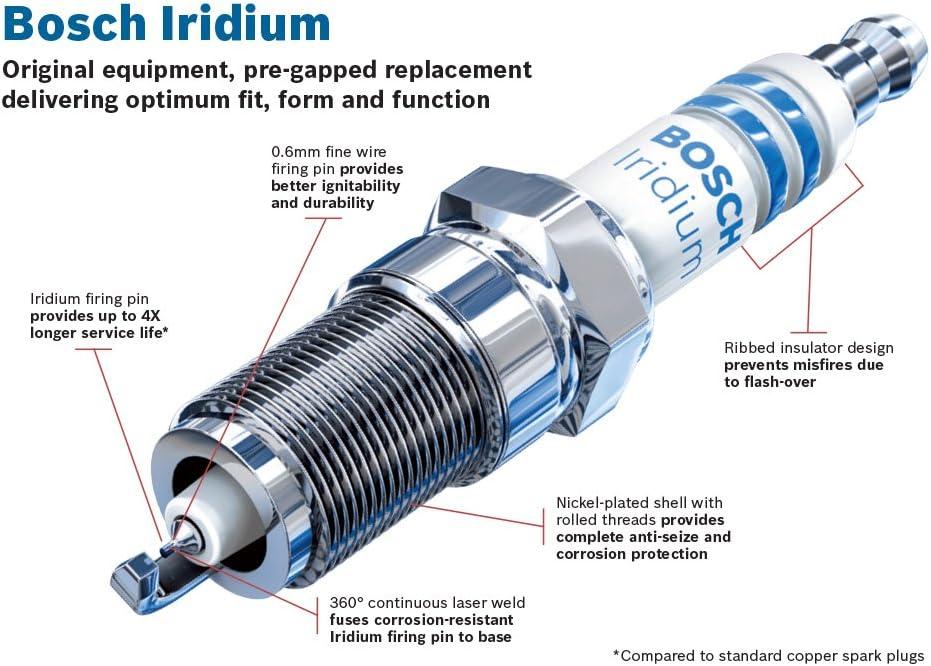 Bosch Iridium

Original equipment, pre-gapped replacement delivering optimum fit, form and function

0.6mm fine wire firing pin provides better ignitability and durability

BOSCH
Iridium

Iridium firing pin provides up to 4X longer service life*

Ribbed insulator design prevents misfires due to flash-over

Nickel-plated shell with rolled threads provides complete anti-seize and corrosion protection

360° continuous laser weld fuses corrosion-resistant Iridium firing pin to base

*Compared to standard copper spark plugs