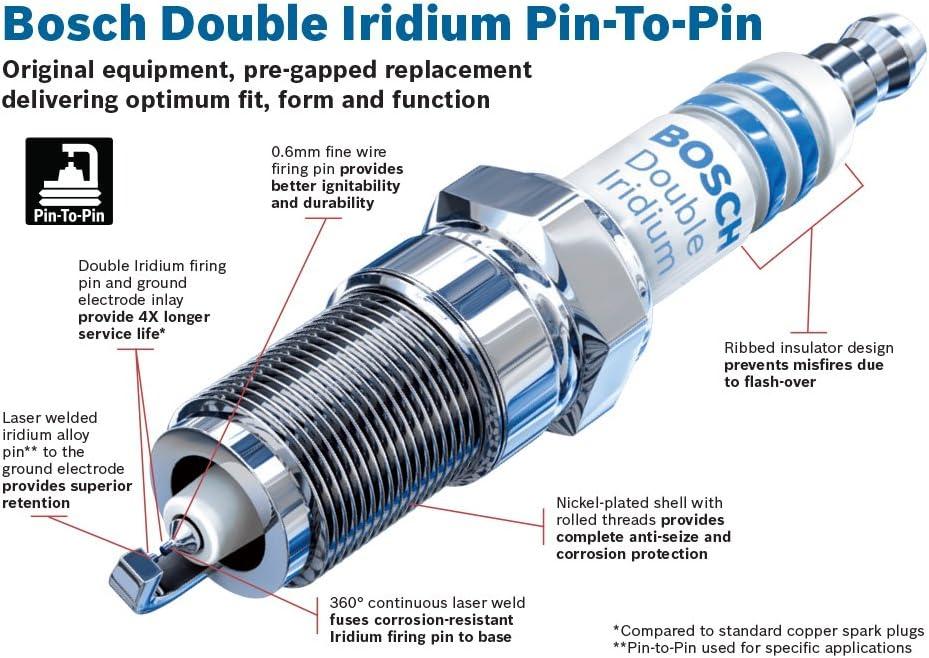 Bosch Double Iridium Pin-To-Pin

Original equipment, pre-gapped replacement delivering optimum fit, form and function

Pin-To-Pin

0.6mm fine wire firing pin provides better ignitability and durability

BOSCH Double Iridium

Double Iridium firing pin and ground electrode inlay provide 4X longer service life*

Ribbed insulator design prevents misfires due to flash-over

Laser welded iridium alloy pin** to the ground electrode provides superior retention

Nickel-plated shell with rolled threads provides complete anti-seize and corrosion protection

360° continuous laser weld fuses corrosion-resistant Iridium firing pin to base

*Compared to standard copper spark plugs
**Pin-to-Pin used for specific applications