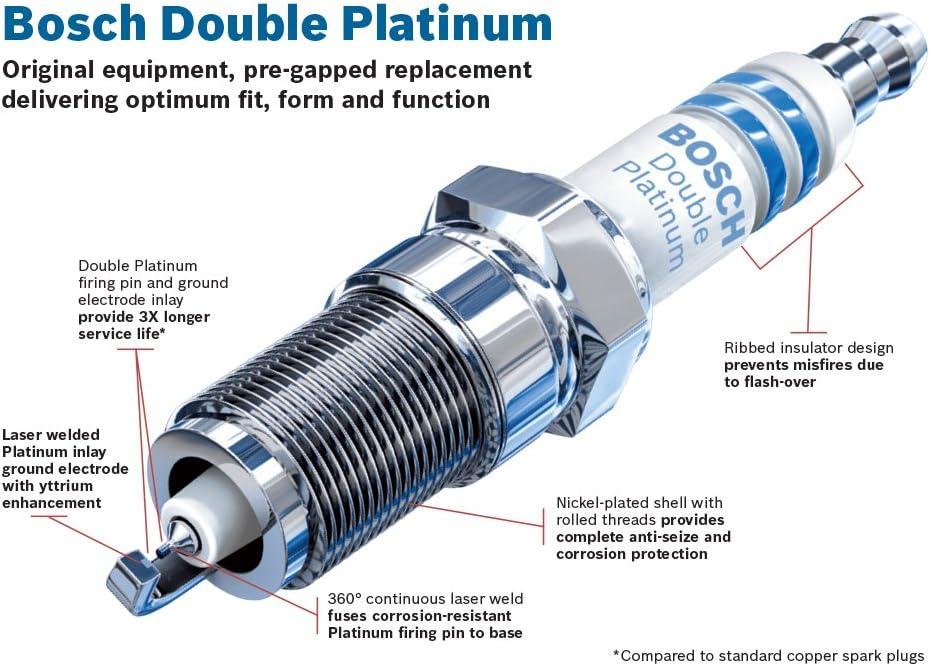 Bosch Double Platinum

Original equipment, pre-gapped replacement delivering optimum fit, form and function

BOSCH Double Platinum

Double Platinum firing pin and ground electrode inlay provide 3X longer service life*

Ribbed insulator design prevents misfires due to flash-over

Laser welded Platinum inlay ground electrode with yttrium enhancement

Nickel-plated shell with rolled threads provides complete anti-seize and corrosion protection

360° continuous laser weld fuses corrosion-resistant Platinum firing pin to base

*Compared to standard copper spark plugs