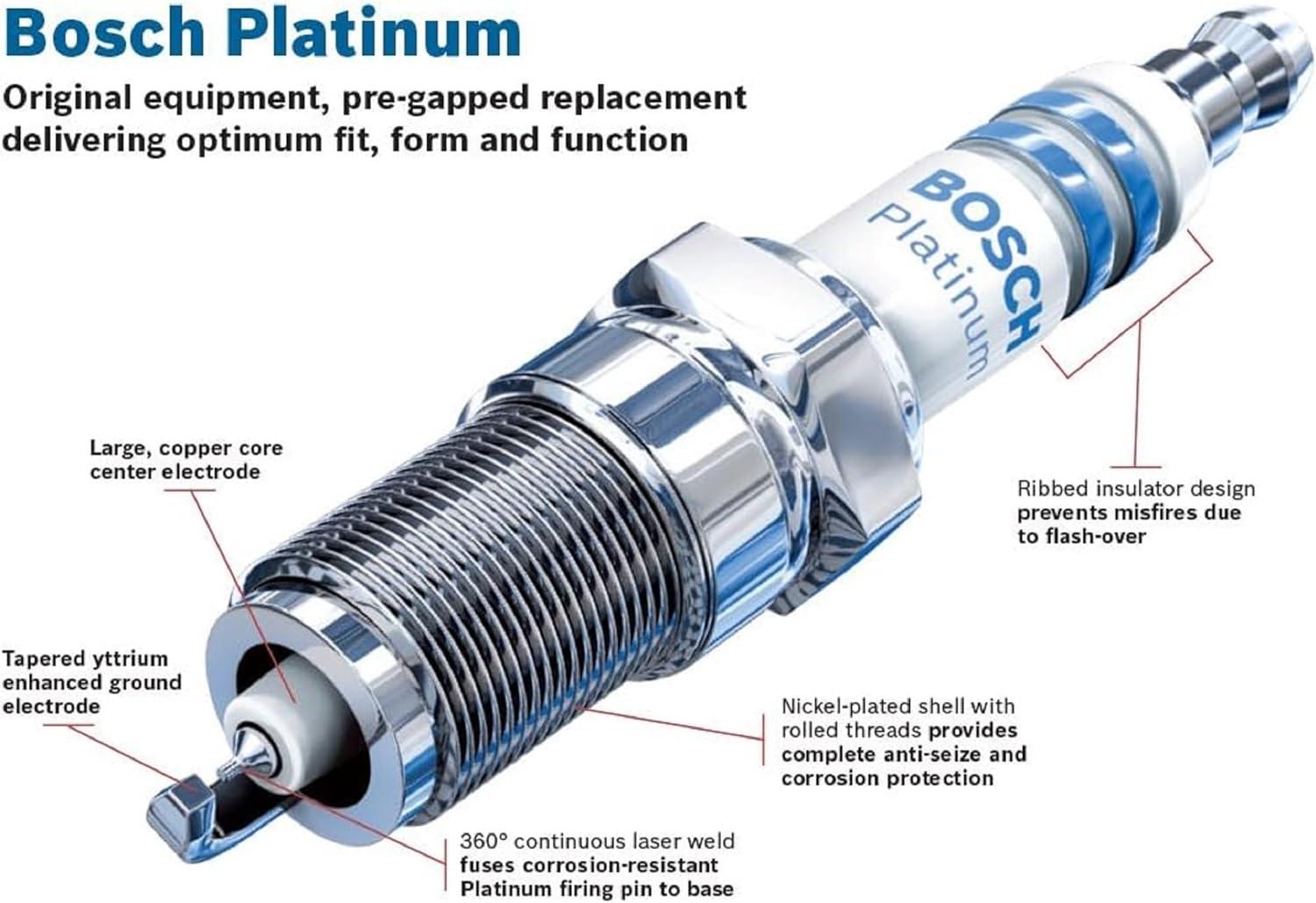 Bosch Platinum

Original equipment, pre-gapped replacement delivering optimum fit, form and function

BOSCH
Platinum

Large, copper core center electrode

Ribbed insulator design prevents misfires due to flash-over

Tapered yttrium enhanced ground electrode

Nickel-plated shell with rolled threads provides complete anti-seize and corrosion protection

360° continuous laser weld fuses corrosion-resistant Platinum firing pin to base